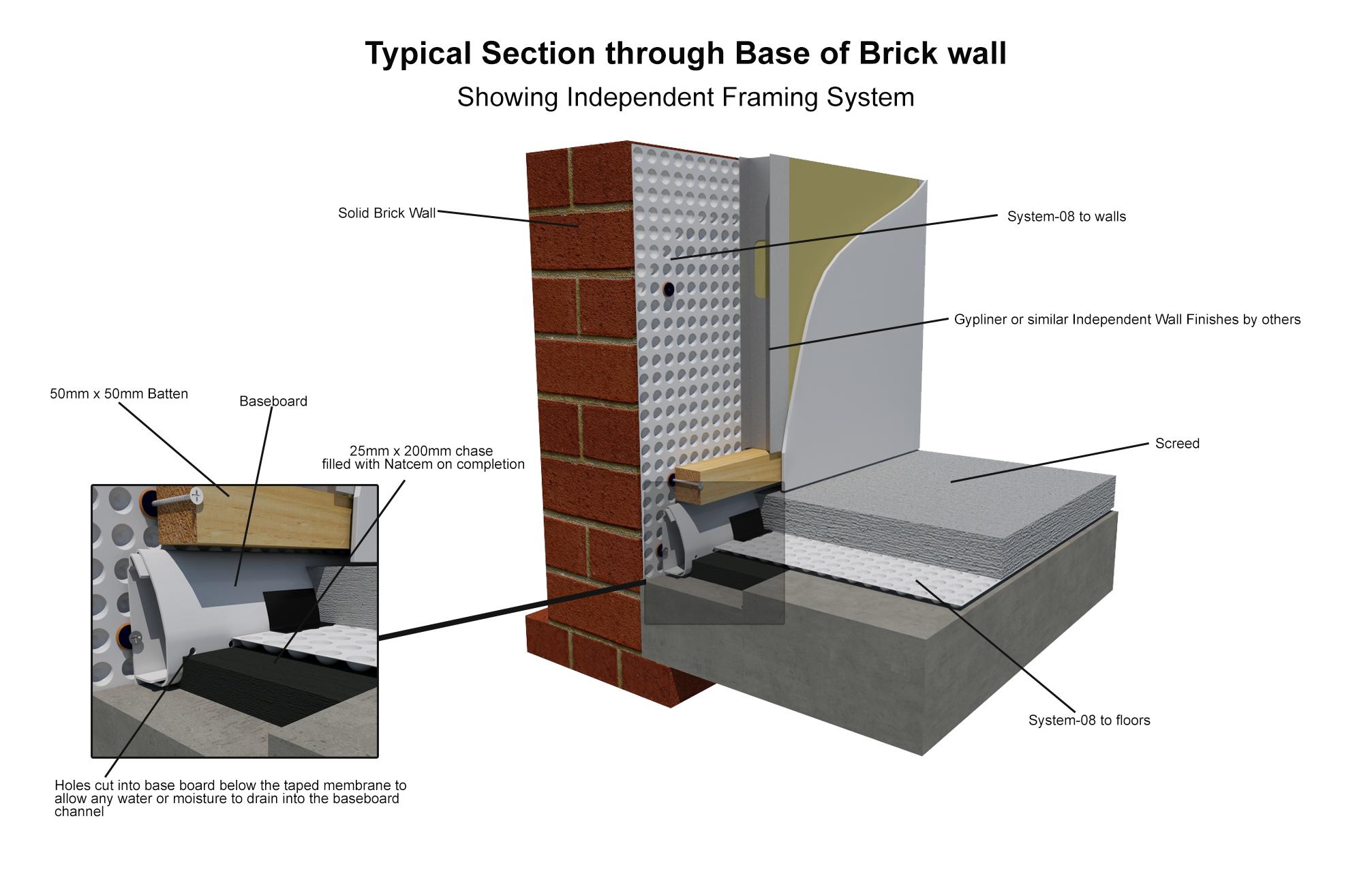 Typical Section through Base of Brick wall

Showing Independent Framing System

Solid Brick Wall

System-08 to walls

Gypliner or similar Independent Wall Finishes by others

50mm x 50mm Batten

Baseboard

25mm x 200mm chase filled with Natcem on completion

Screed

System-08 to floors

Holes cut into base board below the taped membrane to allow any water or moisture to drain into the baseboard channel