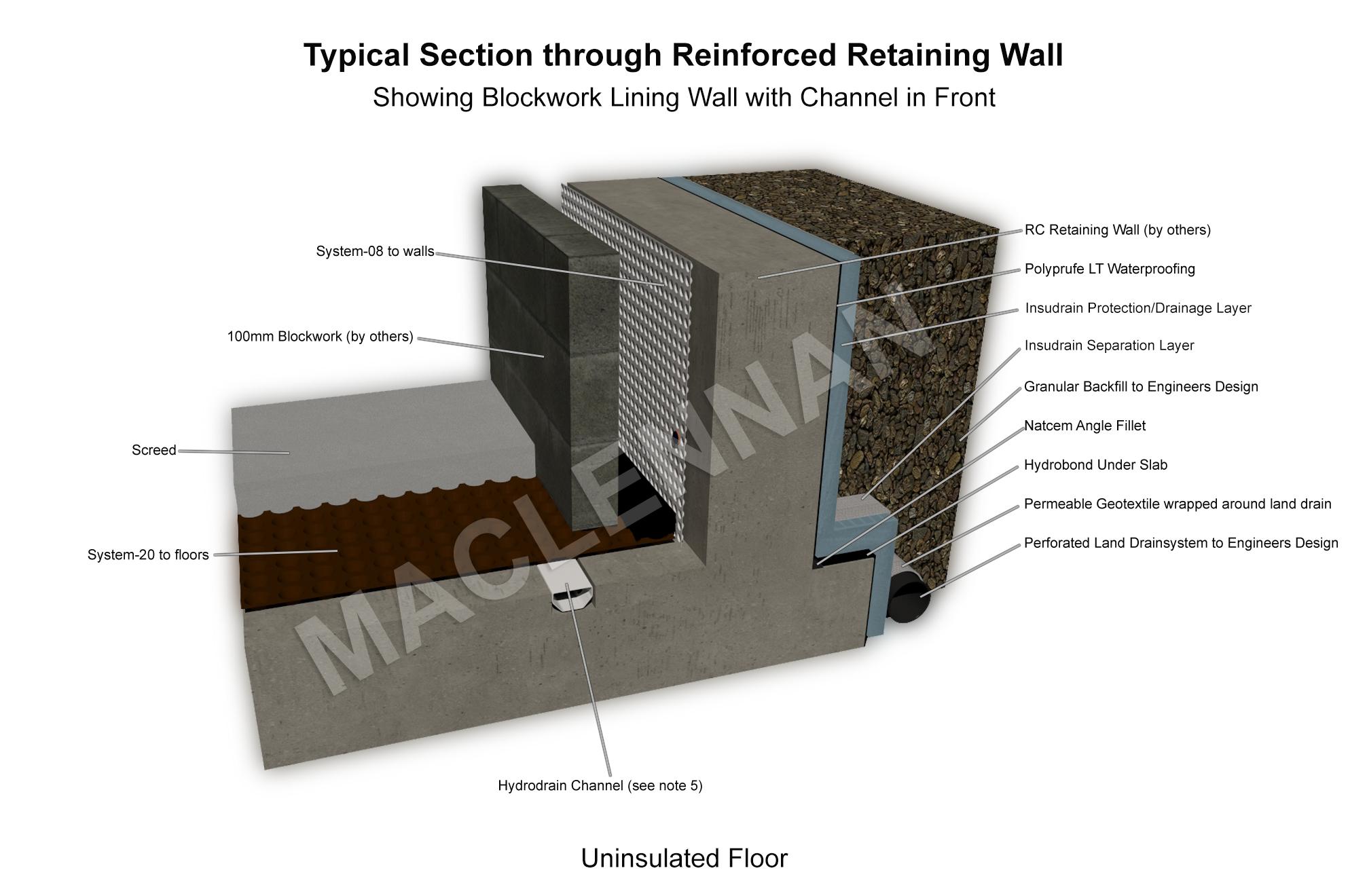 Typical Section through Reinforced Retaining Wall

Showing Blockwork Lining Wall with Channel in Front

System-08 to walls

100mm Blockwork (by others)

Screed

System-20 to floors

RC Retaining Wall (by others)

Polyprufe LT Waterproofing

Insudrain Protection/Drainage Layer

Insudrain Separation Layer

Granular Backfill to Engineers Design

Natcem Angle Fillet

Hydrobond Under Slab

Permeable Geotextile wrapped around land drain

Perforated Land Drainsystem to Engineers Design

MACLENNAN

Hydrodrain Channel (see note 5)

Uninsulated Floor