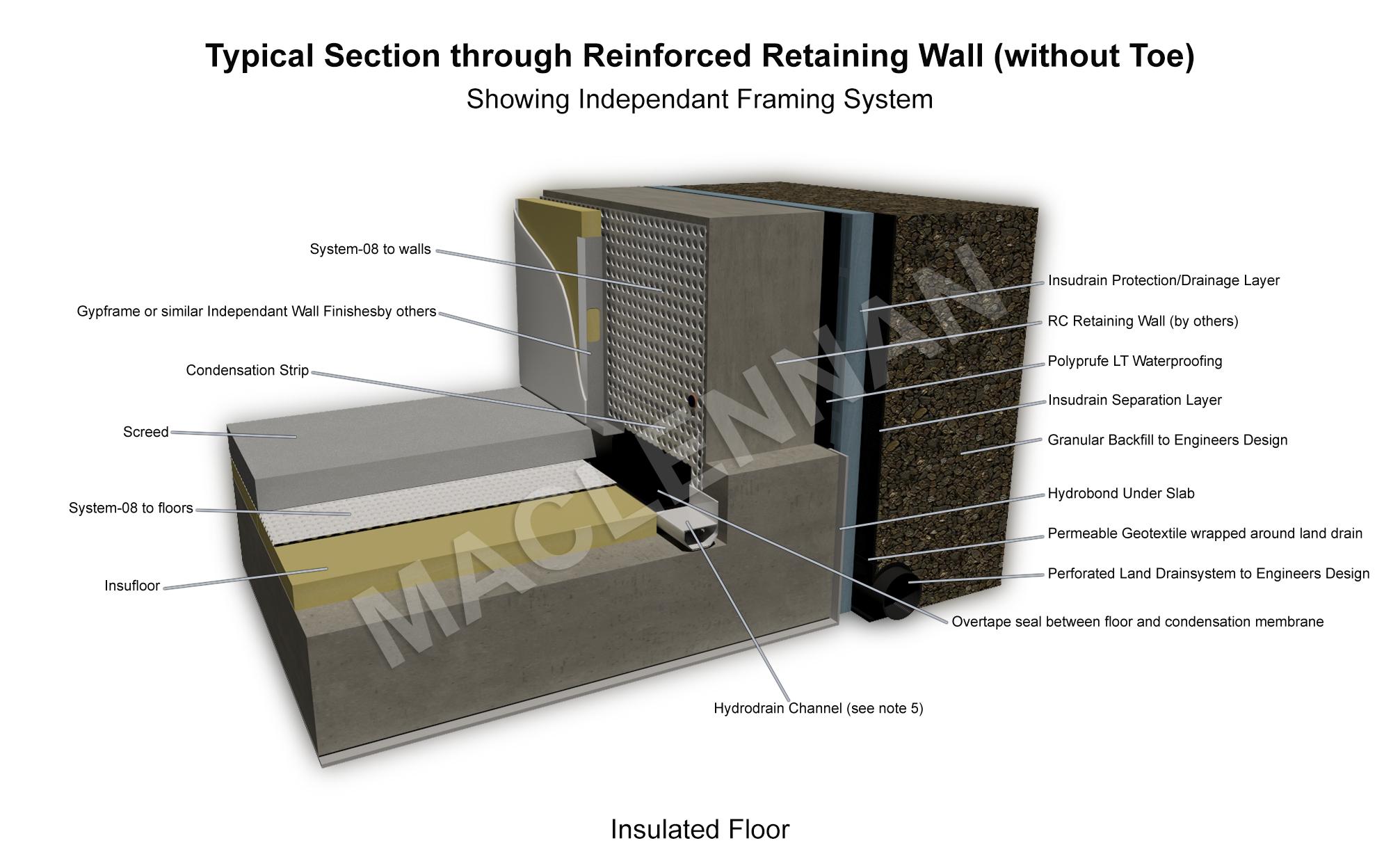 Typical Section through Reinforced Retaining Wall (without Toe)
Showing Independant Framing System

System-08 to walls
Gypframe or similar Independant Wall Finishesby others
Condensation Strip
Screed
System-08 to floors
Insufloor

Insudrain Protection/Drainage Layer
RC Retaining Wall (by others)
Polyprufe LT Waterproofing
Insudrain Separation Layer
Granular Backfill to Engineers Design
Hydrobond Under Slab
Permeable Geotextile wrapped around land drain
Perforated Land Drainsystem to Engineers Design
Overtape seal between floor and condensation membrane

Hydrodrain Channel (see note 5)

MACLENNAN

Insulated Floor